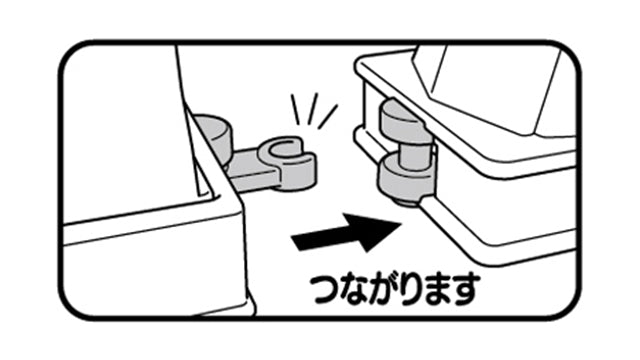 つながります